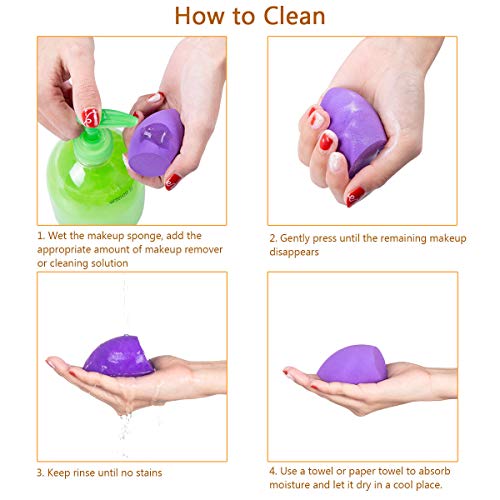 How to Clean

1. Wet the makeup sponge, add the appropriate amount of makeup remover or cleaning solution

2. Gently press until the remaining makeup disappears

3. Keep rinse until no stains

4. Use a towel or paper towel to absorb moisture and let it dry in a cool place.