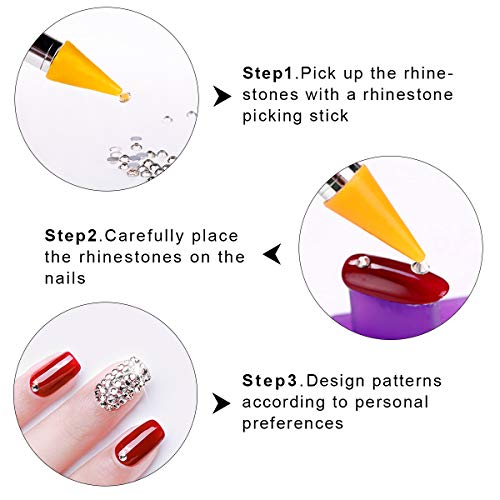 Step1.Pick up the rhinestones with a rhinestone picking stick

Step2.Carefully place the rhinestones on the nails

Step3.Design patterns according to personal preferences