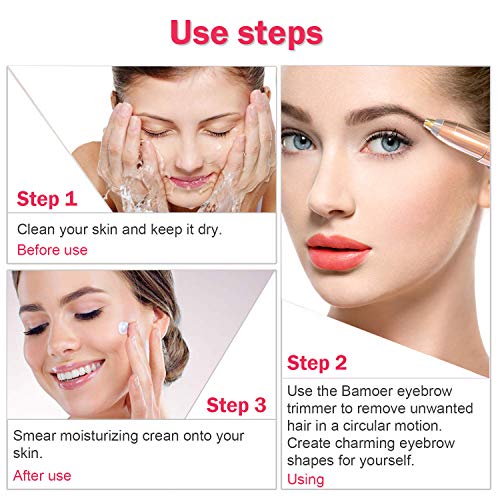 Use steps

Step 1

Clean your skin and keep it dry.

Before use

Step 3

Smear moisturizing crean onto your skin.

After use

Step 2

Use the Bamoer eyebrow trimmer to remove unwanted hair in a circular motion. Create charming eyebrow shapes for yourself.

Using