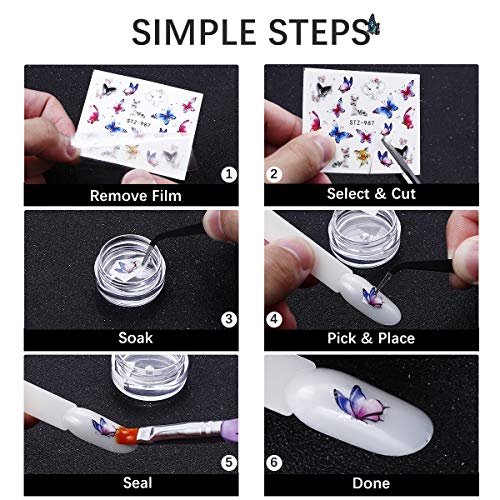 SIMPLE STEPS

STZ-987

1

Remove Film

STZ-987

2

Select & Cut

3

Soak

4

Pick & Place

5

Seal

6

Done