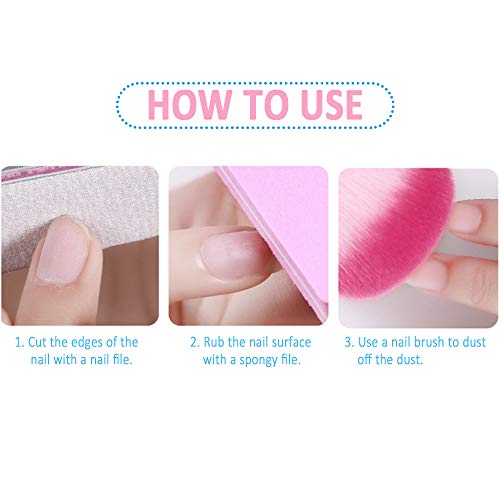 HOW TO USE

1. Cut the edges of the nail with a nail file.

2. Rub the nail surface with a spongy file.

3. Use a nail brush to dust off the dust.