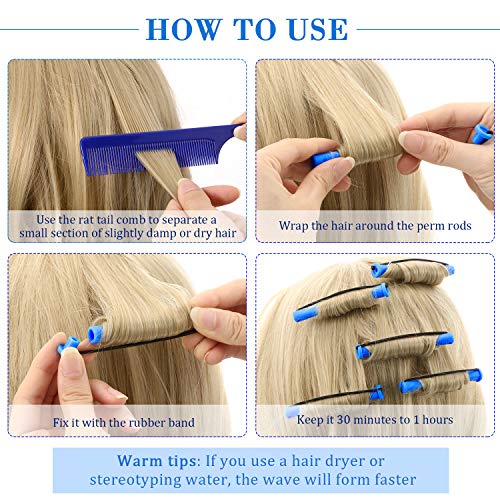 HOW TO USE

Use the rat tail comb to separate a small section of slightly damp or dry hair

Wrap the hair around the perm rods

Fix it with the rubber band

Keep it 30 minutes to 1 hours

Warm tips: If you use a hair dryer or stereotyping water, the wave will form faster