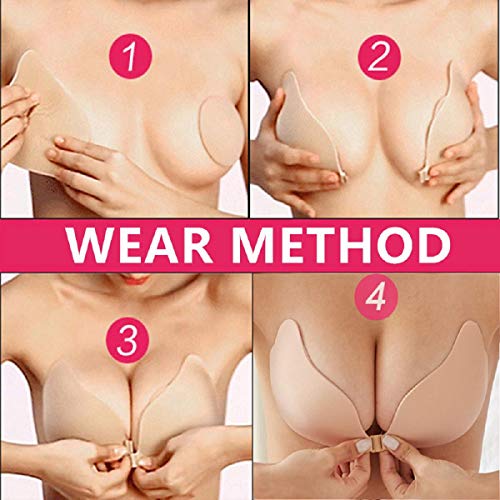 1

2

WEAR METHOD

3

4