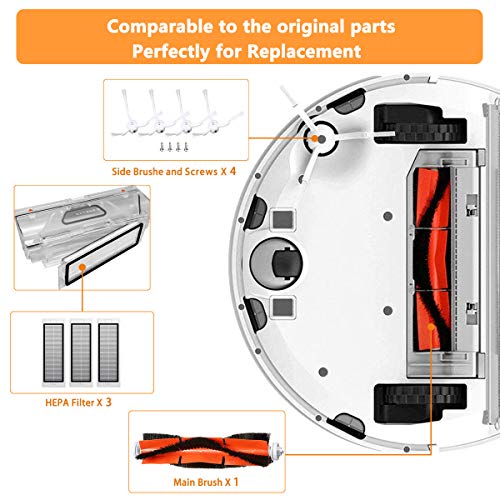 Comparable to the original parts
Perfectly for Replacement

Side Brushe and Screws X 4

HEPA Filter X 3

Main Brush X 1