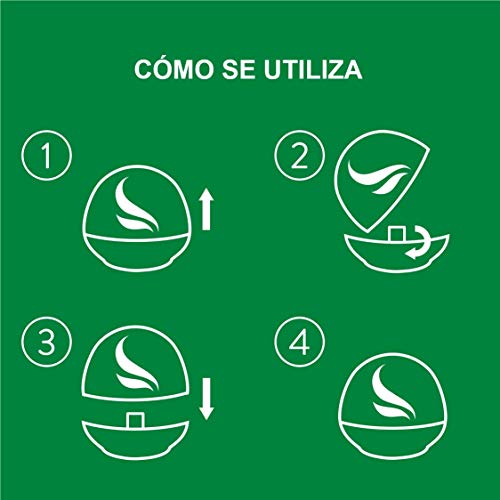 CÓMO SE UTILIZA

1

2

3

4