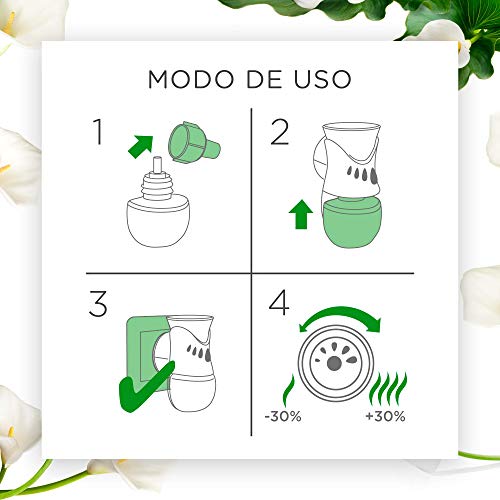 MODO DE USO

1

2

3

4

-30%

+30%