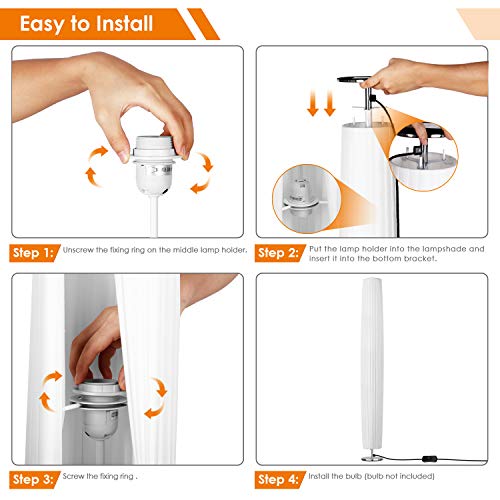 Easy to Install

Step 1: Unscrew the fixing ring on the middle lamp holder.

Step 2: Put the lamp holder into the lampshade and insert it into the bottom bracket.

Step 3: Screw the fixing ring .

Step 4: Install the bulb (bulb not included)