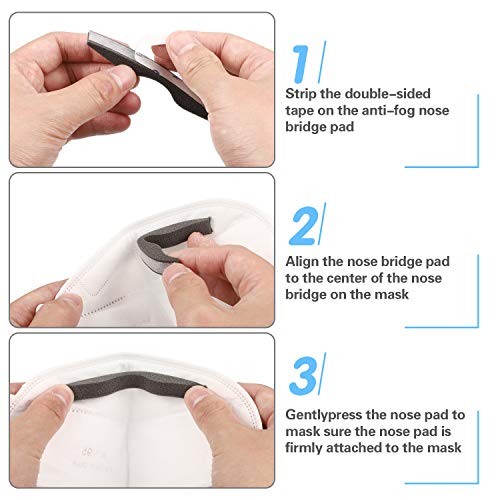 1

Strip the double-sided tape on the anti-fog nose bridge pad

2

Align the nose bridge pad to the center of the nose bridge on the mask

3

Gentlypress the nose pad to mask sure the nose pad is firmly attached to the mask