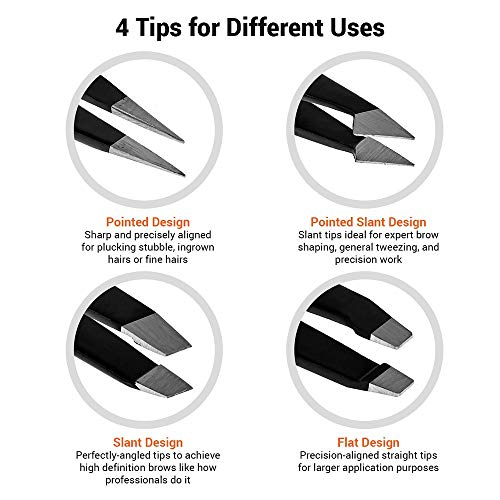 4 Tips for Different Uses

Pointed Design
Sharp and precisely aligned for plucking stubble, ingrown hairs or fine hairs

Pointed Slant Design
Slant tips ideal for expert brow shaping, general tweezing, and precision work

Slant Design
Perfectly-angled tips to achieve high definition brows like how professionals do it

Flat Design
Precision-aligned straight tips for larger application purposes