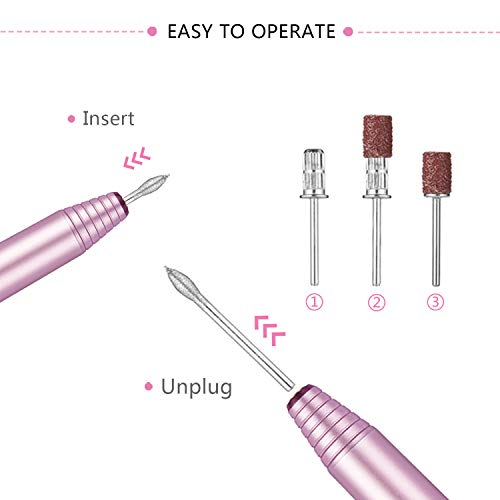 EASY TO OPERATE

Insert

① ② ③

Unplug