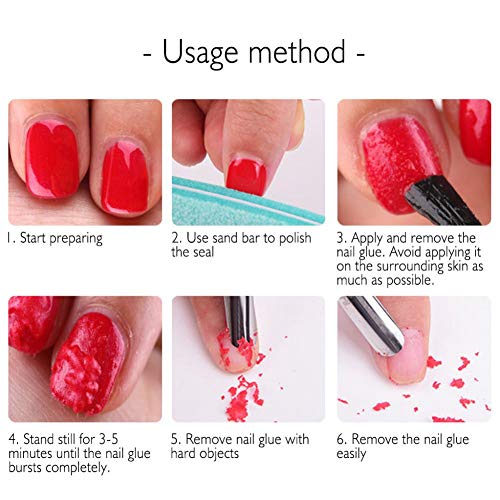 - Usage method -

1. Start preparing

2. Use sand bar to polish the seal

3. Apply and remove the nail glue. Avoid applying it on the surrounding skin as much as possible.

4. Stand still for 3-5 minutes until the nail glue bursts completely.

5. Remove nail glue with hard objects

6. Remove the nail glue easily