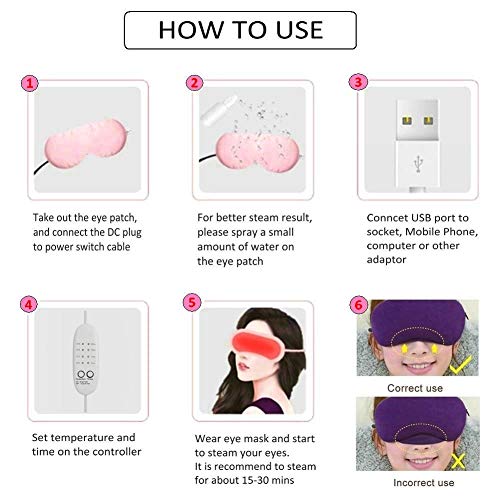 HOW TO USE

1

Take out the eye patch, and connect the DC plug to power switch cable

2

For better steam result, please spray a small amount of water on the eye patch

3

Conncet USB port to socket, Mobile Phone, computer or other adaptor

4

Set temperature and time on the controller

5

Wear eye mask and start to steam your eyes.
It is recommend to steam for about 15-30 mins

6

Correct use

Incorrect use