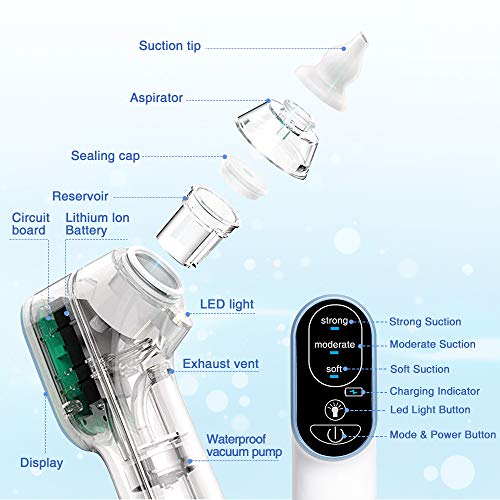 Suction tip

Aspirator

Sealing cap

Reservoir

Circuit board

Lithium Ion Battery

LED light

Exhaust vent

Waterproof vacuum pump

Display

strong

moderate

soft

Strong Suction

Moderate Suction

Soft Suction

Charging Indicator

Led Light Button

Mode & Power Button