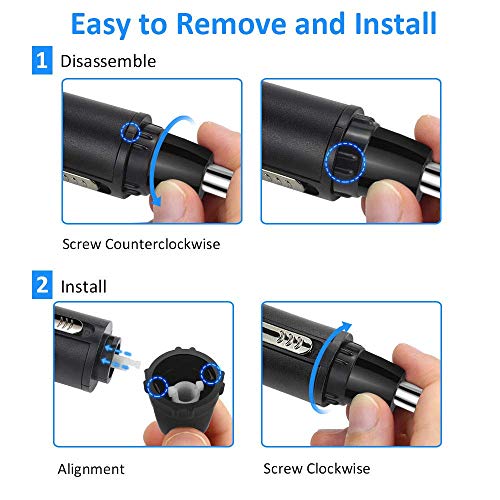 Easy to Remove and Install

1 Disassemble

Screw Counterclockwise

2 Install

Alignment

Screw Clockwise