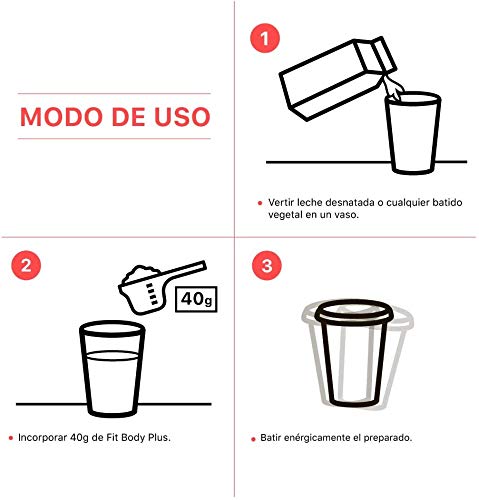 MODO DE USO

1

• Vertir leche desnatada o cualquier batido vegetal en un vaso.

2

40g

• Incorporar 40g de Fit Body Plus.

3

• Batir enérgicamente el preparado.