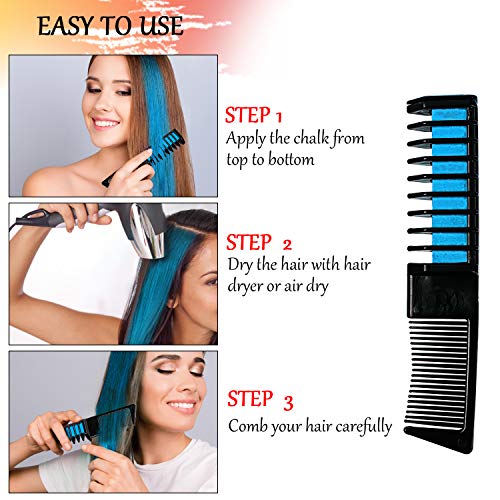 EASY TO USE

STEP 1
Apply the chalk from top to bottom

STEP 2
Dry the hair with hair dryer or air dry

STEP 3
Comb your hair carefully