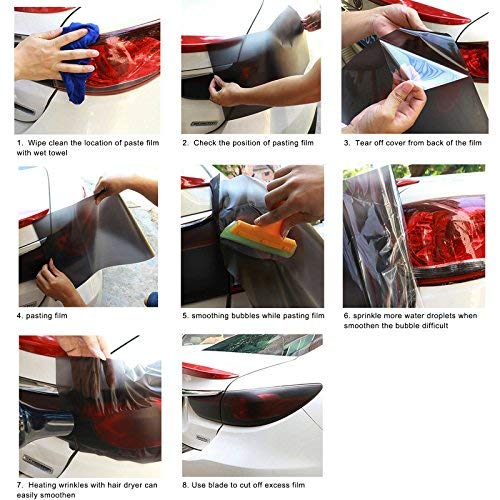 1. Wipe clean the location of paste film with wet towel

2. Check the position of pasting film

3. Tear off cover from back of the film

4. pasting film

5. smoothing bubbles while pasting film

6. sprinkle more water droplets when smoothen the bubble difficult

7. Heating wrinkles with hair dryer can easily smoothen

8. Use blade to cut off excess film