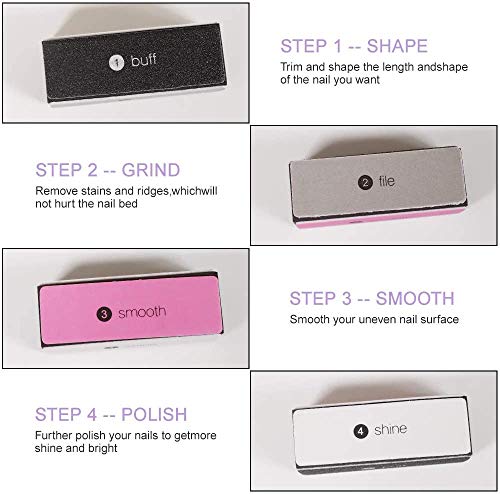 1 buff

STEP 1 -- SHAPE
Trim and shape the length andshape of the nail you want

STEP 2 -- GRIND
Remove stains and ridges,whichwill not hurt the nail bed

2 file

3 smooth

STEP 3 -- SMOOTH
Smooth your uneven nail surface

STEP 4 -- POLISH
Further polish your nails to getmore shine and bright

4 shine