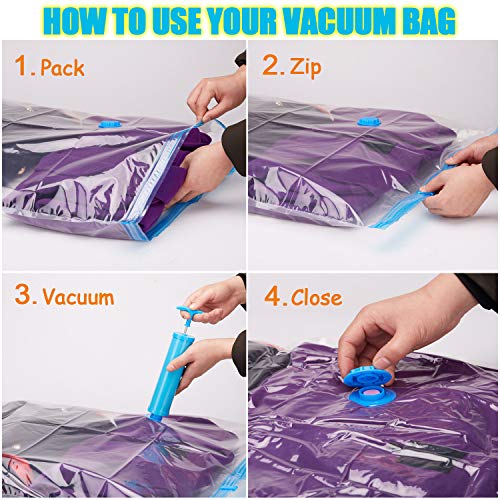 HOW TO USE YOUR VACUUM BAG

1. Pack

2. Zip

3. Vacuum

4. Close