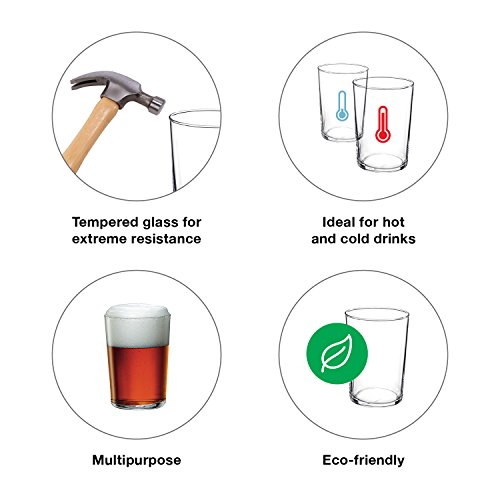 Tempered glass for extreme resistance

Ideal for hot and cold drinks

Multipurpose

Eco-friendly