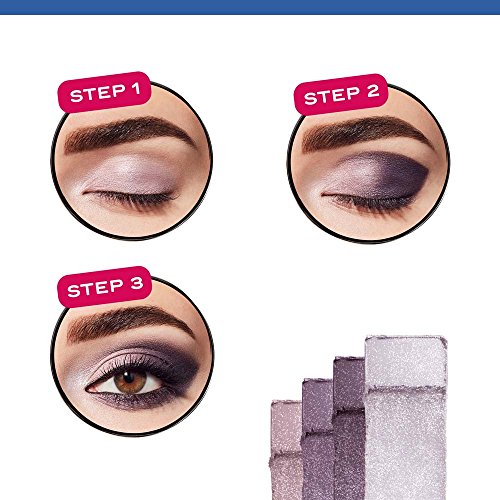 STEP 1

STEP 2

STEP 3