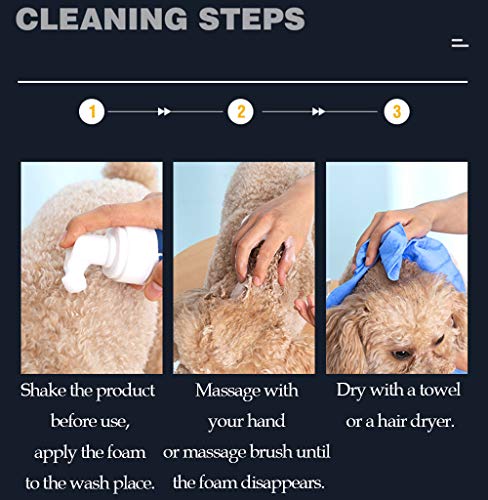 CLEANING STEPS

1

2

3

Shake the product before use, apply the foam to the wash place.

Massage with your hand or massage brush until the foam disappears.

Dry with a towel or a hair dryer.