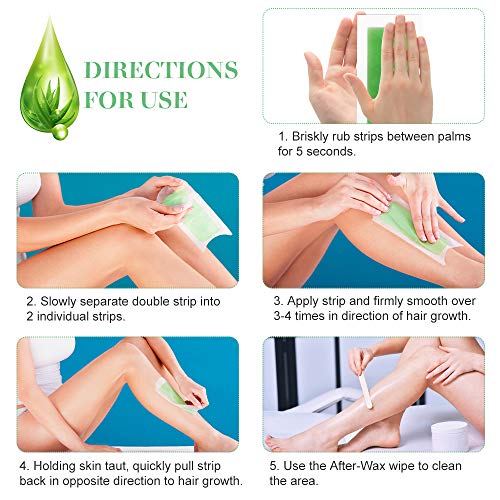 DIRECTIONS FOR USE

1. Briskly rub strips between palms for 5 seconds.

2. Slowly separate double strip into 2 individual strips.

3. Apply strip and firmly smooth over 3-4 times in direction of hair growth.

4. Holding skin taut, quickly pull strip back in opposite direction to hair growth.

5. Use the After-Wax wipe to clean the area.