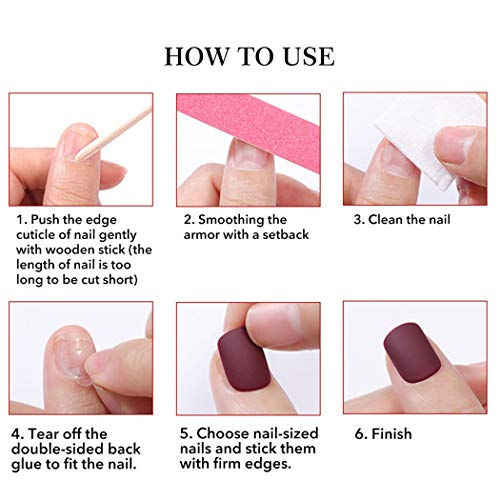 HOW TO USE

1. Push the edge cuticle of nail gently with wooden stick (the length of nail is too long to be cut short)

2. Smoothing the armor with a setback

3. Clean the nail

4. Tear off the double-sided back glue to fit the nail.

5. Choose nail-sized nails and stick them with firm edges.

6. Finish