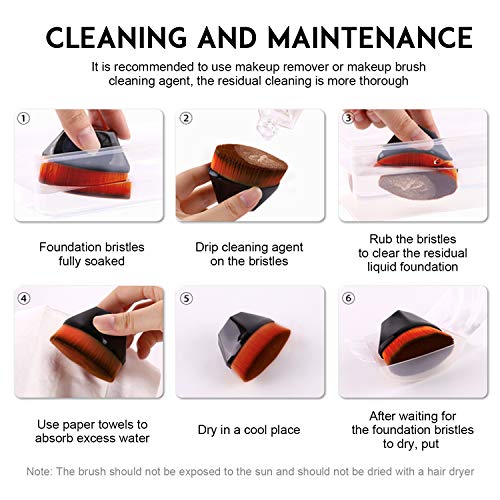 CLEANING AND MAINTENANCE

It is recommended to use makeup remover or makeup brush cleaning agent, the residual cleaning is more thorough

①

Foundation bristles fully soaked

②

Drip cleaning agent on the bristles

③

Rub the bristles to clear the residual liquid foundation

④

Use paper towels to absorb excess water

⑤

Dry in a cool place

⑥

After waiting for the foundation bristles to dry, put

Note: The brush should not be exposed to the sun and should not be dried with a hair dryer