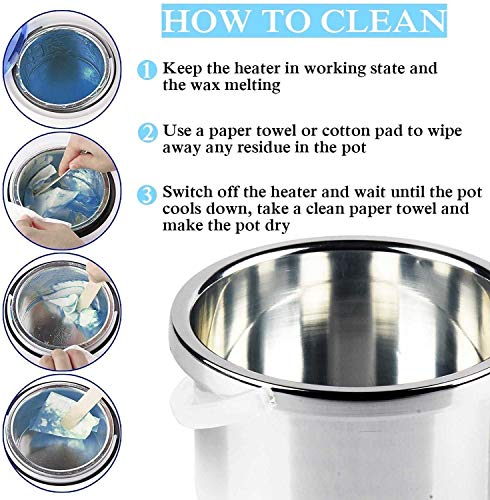 HOW TO CLEAN

1 Keep the heater in working state and the wax melting

2 Use a paper towel or cotton pad to wipe away any residue in the pot

3 Switch off the heater and wait until the pot cools down, take a clean paper towel and make the pot dry