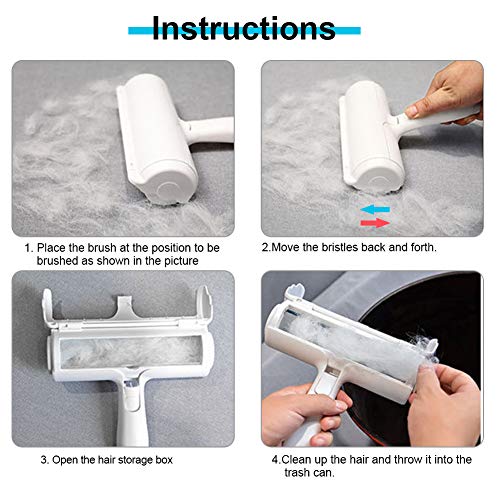 Instructions

1. Place the brush at the position to be brushed as shown in the picture

2.Move the bristles back and forth.

3. Open the hair storage box

4.Clean up the hair and throw it into the trash can.