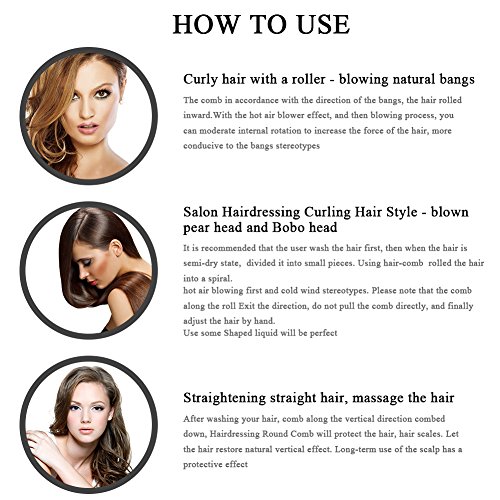 HOW TO USE

Curly hair with a roller - blowing natural bangs

The comb in accordance with the direction of the bangs, the hair rolled inward.With the hot air blower effect, and then blowing process, you can moderate internal rotation to increase the force of the hair, more conducive to the bangs stereotypes

Salon Hairdressing Curling Hair Style - blown pear head and Bobo head

It is recommended that the user wash the hair first, then when the hair is semi-dry state, divided it into small pieces. Using hair-comb rolled the hair into a spiral.
hot air blowing first and cold wind stereotypes. Please note that the comb along the roll Exit the direction, do not pull the comb directly, and finally adjust the hair by hand.
Use some Shaped liquid will be perfect

Straightening straight hair, massage the hair

After washing your hair, comb along the vertical direction combed down, Hairdressing Round Comb will protect the hair, hair scales. Let the hair restore natural vertical effect. Long-term use of the scalp has a protective effect