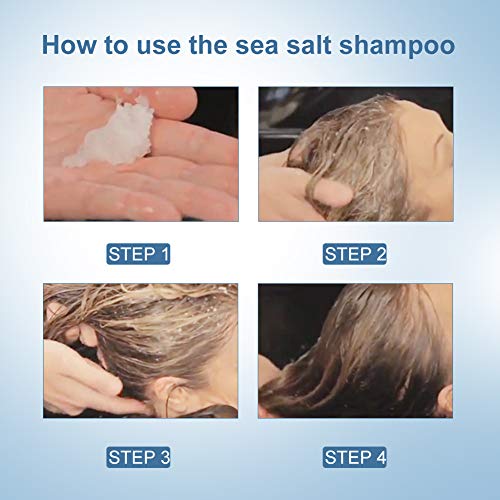 How to use the sea salt shampoo

STEP 1

STEP 2

STEP 3

STEP 4