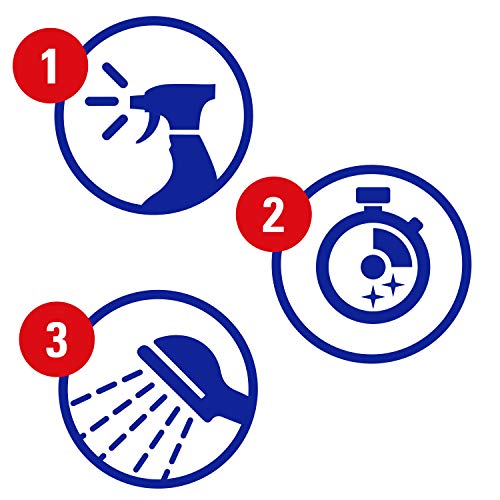 1

2

3