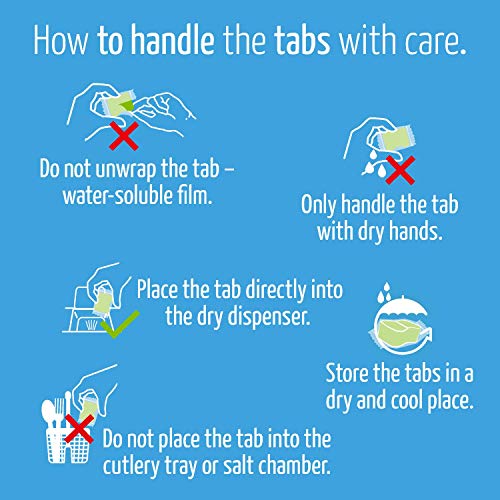 How to handle the tabs with care.

Do not unwrap the tab – water-soluble film.

Only handle the tab with dry hands.

Place the tab directly into the dry dispenser.

Store the tabs in a dry and cool place.

Do not place the tab into the cutlery tray or salt chamber.