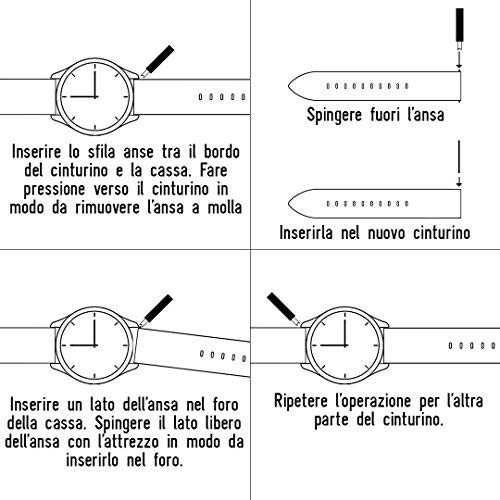 Inserire lo sfila anse tra il bordo del cinturino e la cassa. Fare pressione verso il cinturino in modo da rimuovere l'ansa a molla

Spingere fuori l'ansa

Inserirla nel nuovo cinturino

Inserire un lato dell'ansa nel foro della cassa. Spingere il lato libero dell'ansa con l'attrezzo in modo da inserirlo nel foro.

Ripetere l'operazione per l'altra parte del cinturino.