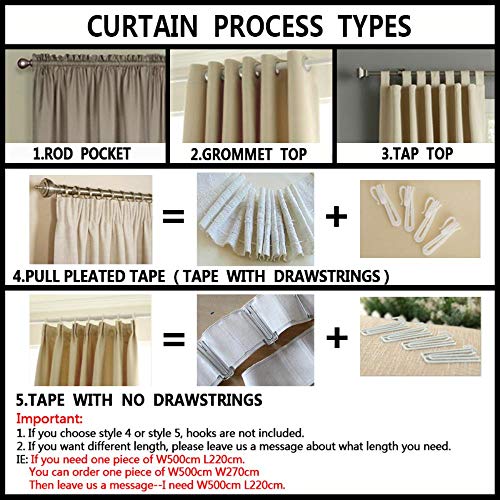 CURTAIN PROCESS TYPES

1.ROD POCKET

2.GROMMET TOP

3.TAP TOP

=

+

4.PULL PLEATED TAPE ( TAPE WITH DRAWSTRINGS )

=

+

5.TAPE WITH NO DRAWSTRINGS

Important:
1. If you choose style 4 or style 5, hooks are not included.
2. If you want different length, please leave us a message about what length you need.
IE: If you need one piece of W500cm L220cm.
You can order one piece of W500cm W270cm
Then leave us a message--I need W500cm L220cm.