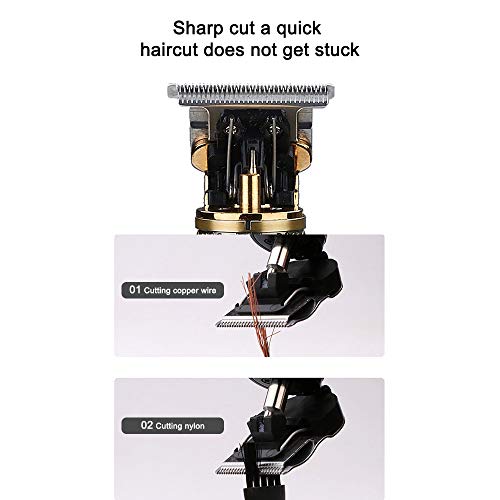 Sharp cut a quick haircut does not get stuck

01 Cutting copper wire

02 Cutting nylon