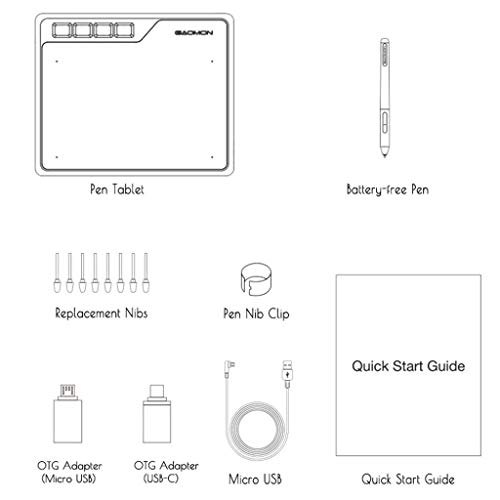 GAOMON

Pen Tablet

Battery-free Pen

Replacement Nibs

Pen Nib Clip

Quick Start Guide

OTG Adapter (Micro USB)

OTG Adapter (USB-C)

Micro USB

Quick Start Guide