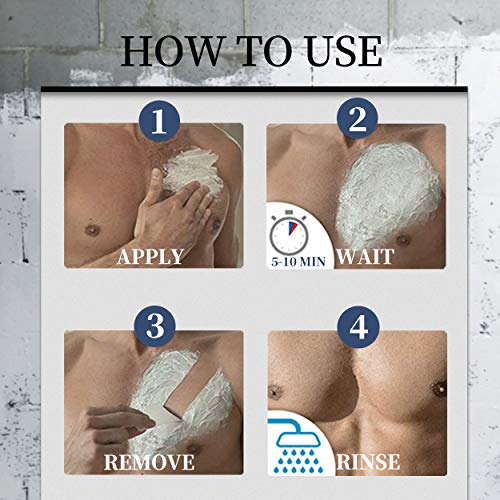 HOW TO USE

1
APPLY

2
5-10 MIN
WAIT

3
REMOVE

4
RINSE