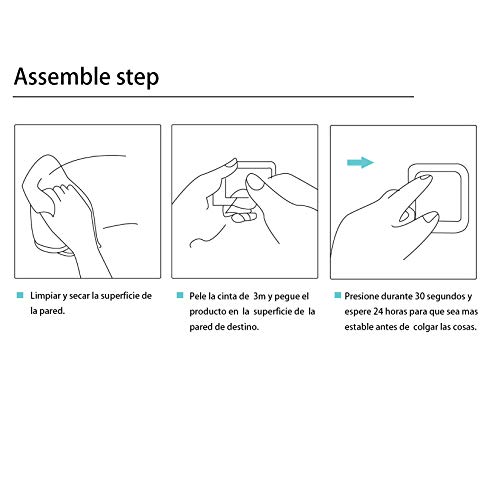 Assemble step

Limpiar y secar la superficie de la pared.

Pele la cinta de 3m y pegue el producto en la superficie de la pared de destino.

Presione durante 30 segundos y espere 24 horas para que sea mas estable antes de colgar las cosas.