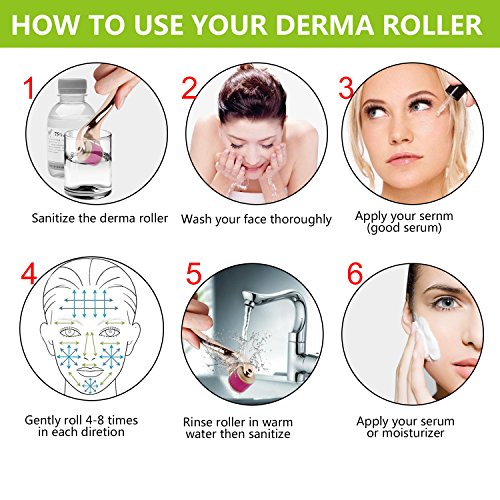 HOW TO USE YOUR DERMA ROLLER

1

Sanitize the derma roller

2

Wash your face thoroughly

3

Apply your sernm (good serum)

4

Gently roll 4-8 times in each diretion

5

Rinse roller in warm water then sanitize

6

Apply your serum or moisturizer