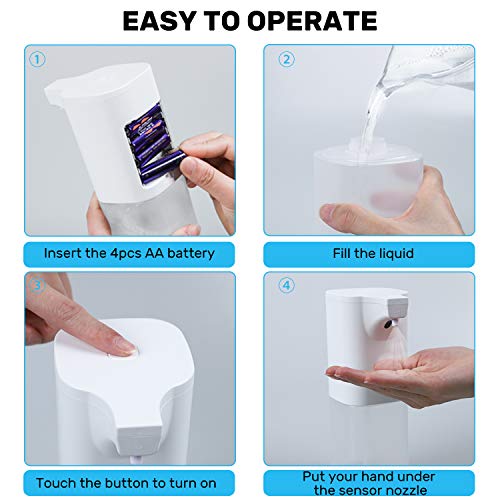 EASY TO OPERATE

①

Insert the 4pcs AA battery

②

Fill the liquid

③

Touch the button to turn on

④

Put your hand under the sensor nozzle