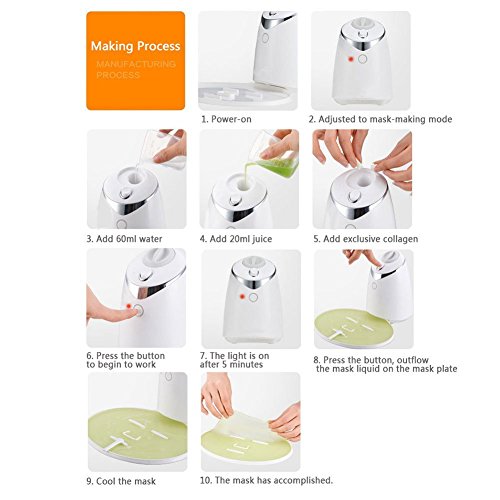 Making Process
MANUFACTURING PROCESS

1. Power-on

2. Adjusted to mask-making mode

3. Add 60ml water

4. Add 20ml juice

5. Add exclusive collagen

6. Press the button to begin to work

7. The light is on after 5 minutes

8. Press the button, outflow the mask liquid on the mask plate

9. Cool the mask

10. The mask has accomplished.