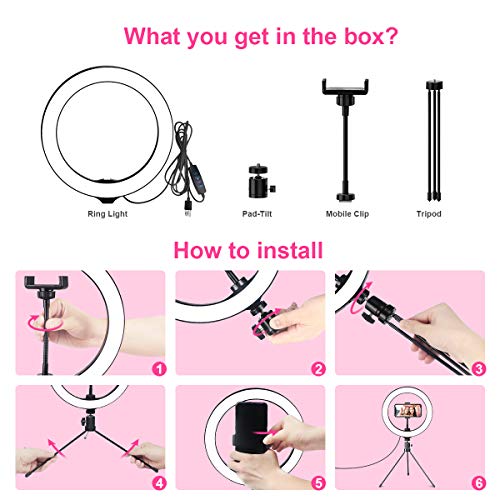 What you get in the box?

Ring Light

Pad-Tilt

Mobile Clip

Tripod

How to install

1

2

3

4

5

6