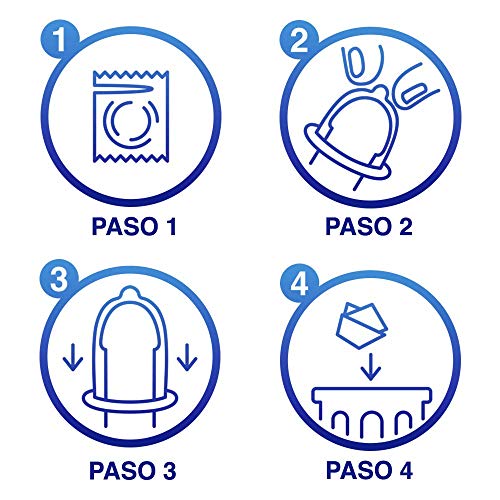 1

PASO 1

2

PASO 2

3

PASO 3

4

PASO 4