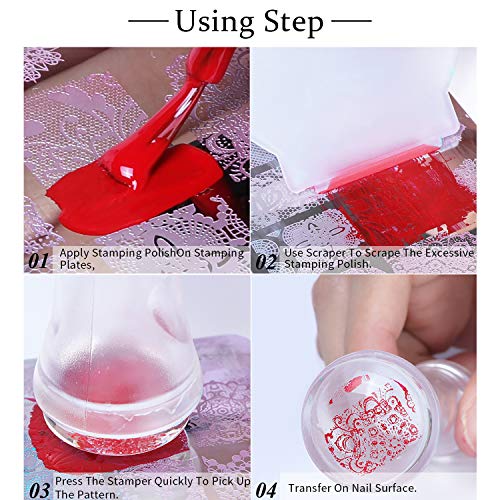 — Using Step —

01 Apply Stamping PolishOn Stamping Plates,

02 Use Scraper To Scrape The Excessive Stamping Polish.

03 Press The Stamper Quickly To Pick Up The Pattern.

04 Transfer On Nail Surface.