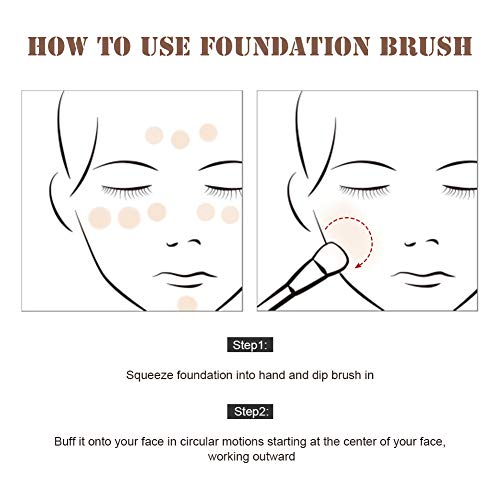 HOW TO USE FOUNDATION BRUSH

Step1:

Squeeze foundation into hand and dip brush in

Step2:

Buff it onto your face in circular motions starting at the center of your face, working outward