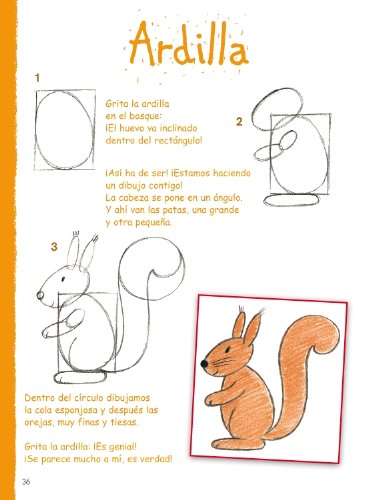 Ardilla

1

Grita la ardilla en el bosque: ¡El huevo va inclinado dentro del rectángulo!

2

¡Así ha de ser! ¡Estamos haciendo un dibujo contigo! La cabeza se pone en un ángulo. Y ahí van las patas, una grande y otra pequeña.

3

Dentro del círculo dibujamos la cola esponjosa y después las orejas, muy finas y tiesas.

Grita la ardilla: ¡Es genial! ¡Se parece mucho a mí, es verdad!

36