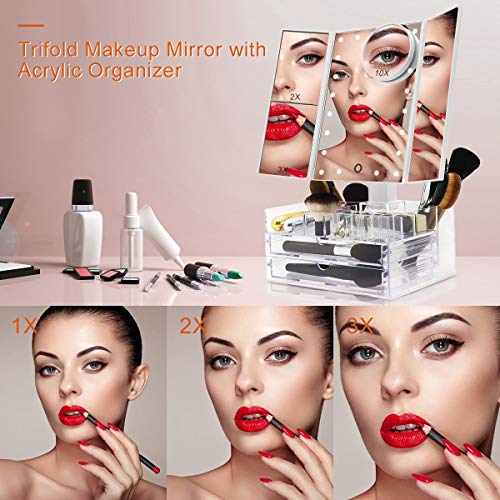 Trifold Makeup Mirror with Acrylic Organizer

2X

10X

3X

1X

2X

3X